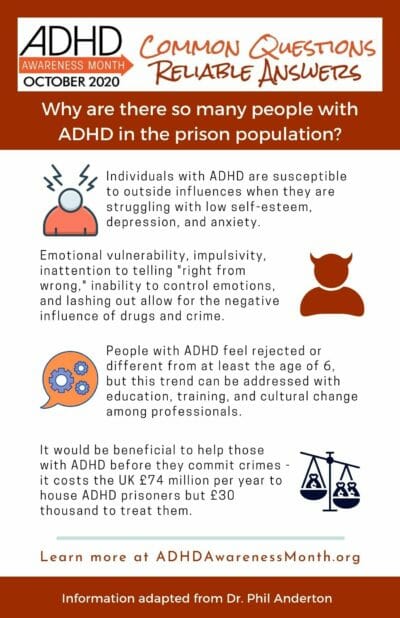 ADHD
AWARENESS MONTH
OCTOBER 2020

COMMON QUESTIONS
RELIABLE ANSWERS

Why are there so many people with ADHD in the prison population?

Individuals with ADHD are susceptible to outside influences when they are struggling with low self-esteem, depression, and anxiety.

Emotional vulnerability, impulsivity, inattention to telling "right from wrong," inability to control emotions, and lashing out allow for the negative influence of drugs and crime.

People with ADHD feel rejected or different from at least the age of 6, but this trend can be addressed with education, training, and cultural change among professionals.

It would be beneficial to help those with ADHD before they commit crimes - it costs the UK £74 million per year to house ADHD prisoners but £30 thousand to treat them.

Learn more at ADHDAwarenessMonth.org

Information adapted from Dr. Phil Anderton