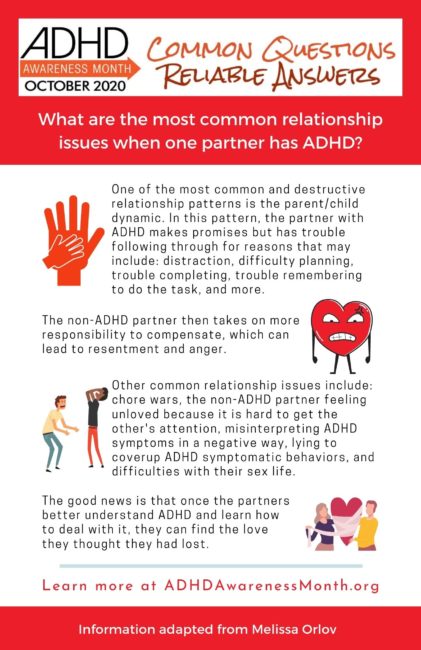 ADHD
AWARENESS MONTH
OCTOBER 2020

COMMON QUESTIONS
RELIABLE ANSWERS

What are the most common relationship issues when one partner has ADHD?

One of the most common and destructive relationship patterns is the parent/child dynamic. In this pattern, the partner with ADHD makes promises but has trouble following through for reasons that may include: distraction, difficulty planning, trouble completing, trouble remembering to do the task, and more.

The non-ADHD partner then takes on more responsibility to compensate, which can lead to resentment and anger.

Other common relationship issues include: chore wars, the non-ADHD partner feeling unloved because it is hard to get the other's attention, misinterpreting ADHD symptoms in a negative way, lying to coverup ADHD symptomatic behaviors, and difficulties with their sex life.

The good news is that once the partners better understand ADHD and learn how to deal with it, they can find the love they thought they had lost.

Learn more at ADHDAwarenessMonth.org

Information adapted from Melissa Orlov