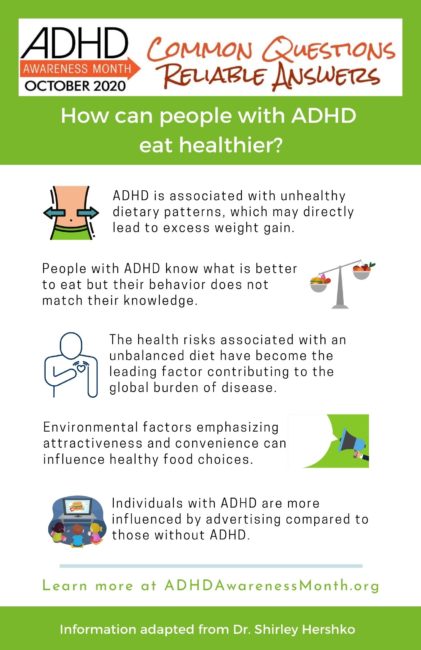 ADHD
AWARENESS MONTH
OCTOBER 2020

COMMON QUESTIONS
RELIABLE ANSWERS

How can people with ADHD eat healthier?

ADHD is associated with unhealthy dietary patterns, which may directly lead to excess weight gain.

People with ADHD know what is better to eat but their behavior does not match their knowledge.

The health risks associated with an unbalanced diet have become the leading factor contributing to the global burden of disease.

Environmental factors emphasizing attractiveness and convenience can influence healthy food choices.

Individuals with ADHD are more influenced by advertising compared to those without ADHD.

Learn more at ADHDAwarenessMonth.org

Information adapted from Dr. Shirley Hershko