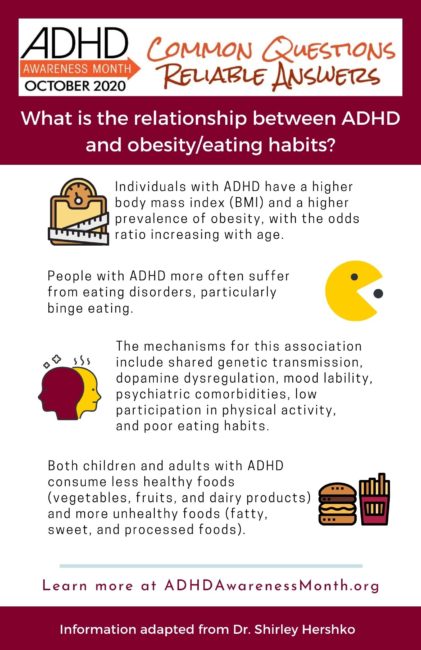 ADHD
AWARENESS MONTH
OCTOBER 2020

COMMON QUESTIONS
RELIABLE ANSWERS

What is the relationship between ADHD and obesity/eating habits?

Individuals with ADHD have a higher body mass index (BMI) and a higher prevalence of obesity, with the odds ratio increasing with age.

People with ADHD more often suffer from eating disorders, particularly binge eating.

The mechanisms for this association include shared genetic transmission, dopamine dysregulation, mood lability, psychiatric comorbidities, low participation in physical activity, and poor eating habits.

Both children and adults with ADHD consume less healthy foods (vegetables, fruits, and dairy products) and more unhealthy foods (fatty, sweet, and processed foods).

Learn more at ADHDAwarenessMonth.org

Information adapted from Dr. Shirley Hershko